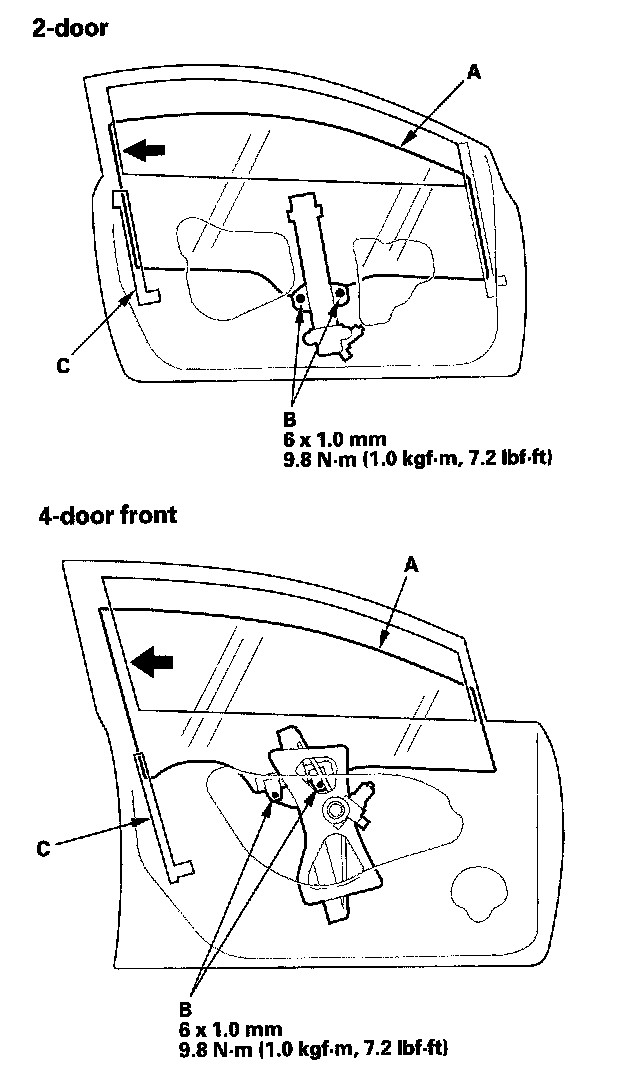 2-door

A

C

B
6 x 1.0 mm
9.8 N·m (1.0 kgf·m, 7.2 lbf·ft)

4-door front

A

C

B
6 x 1.0 mm
9.8 N·m (1.0 kgf·m, 7.2 lbf·ft)