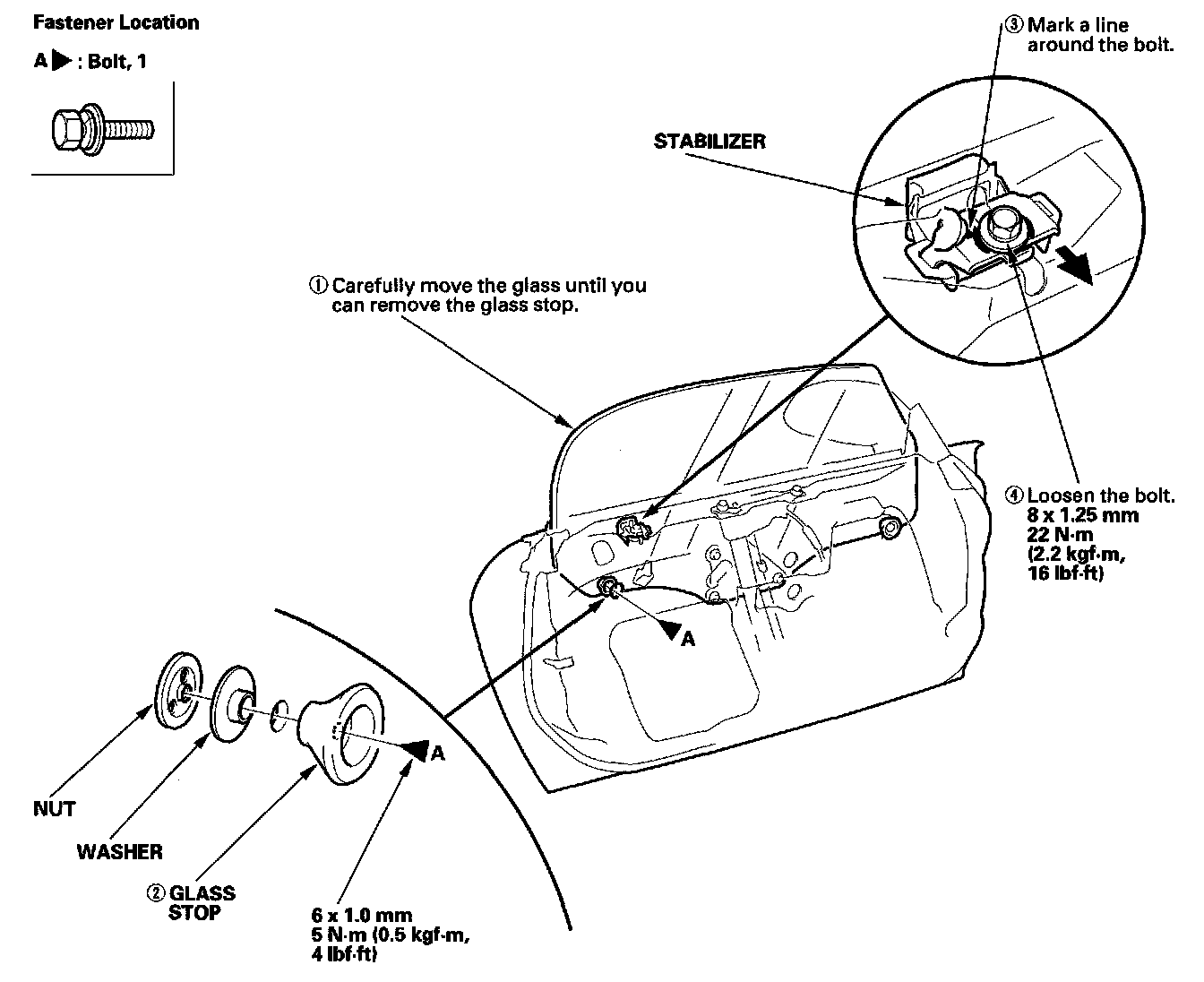 Fastener Location

A ▶ : Bolt, 1

③ Mark a line around the bolt.

STABILIZER

① Carefully move the glass until you can remove the glass stop.

④ Loosen the bolt.
8 x 1.25 mm
22 N·m
(2.2 kgf·m,
16 lbf·ft)

A

A

NUT

WASHER

② GLASS STOP

6 x 1.0 mm
5 N·m (0.5 kgf·m,
4 lbf·ft)