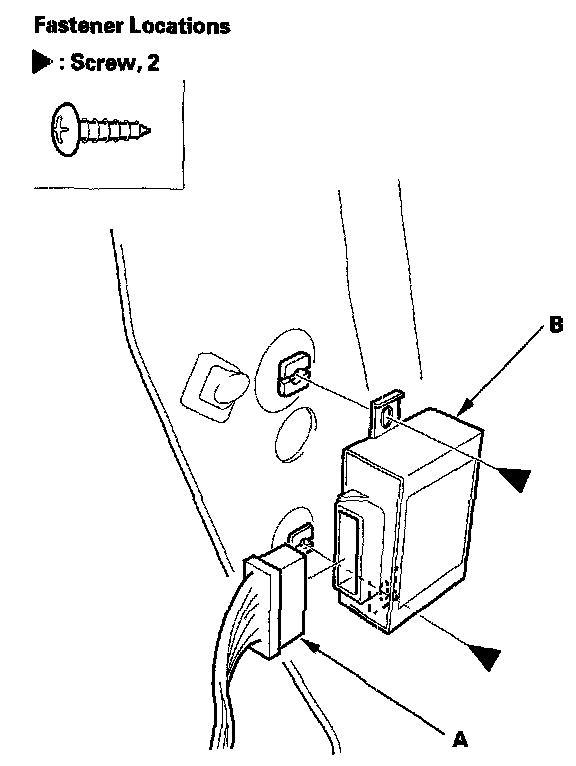 Fastener Locations

▶ : Screw, 2

B

A