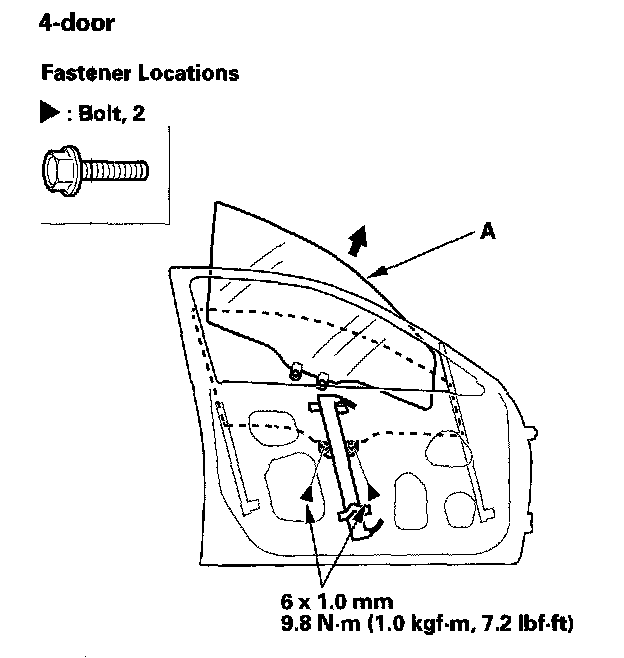 4-door

Fastener Locations

▶ : Bolt, 2

A

6 x 1.0 mm
9.8 N·m (1.0 kgf·m, 7.2 lbf·ft)