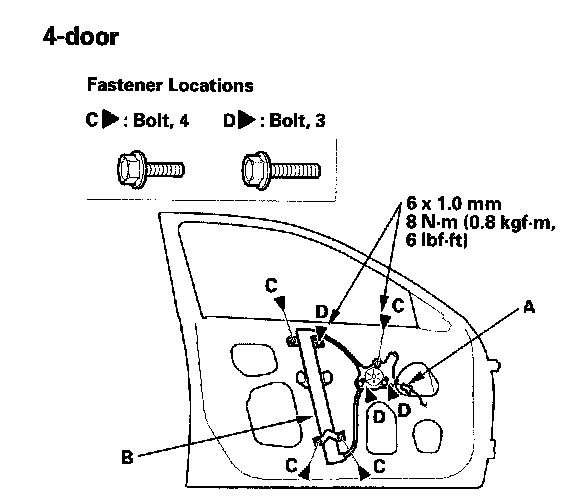 4-door

Fastener Locations

C ▶ : Bolt, 4 D ▶ : Bolt, 3

6 x 1.0 mm
8 N·m (0.8 kgf·m, 6 lbf·ft)

C

D

C

A

D

D

B

C

C