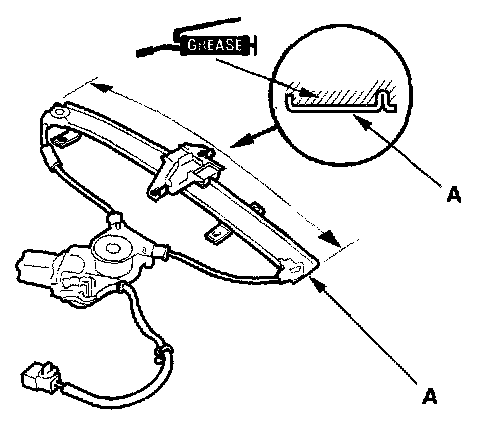 GREASE

A

A