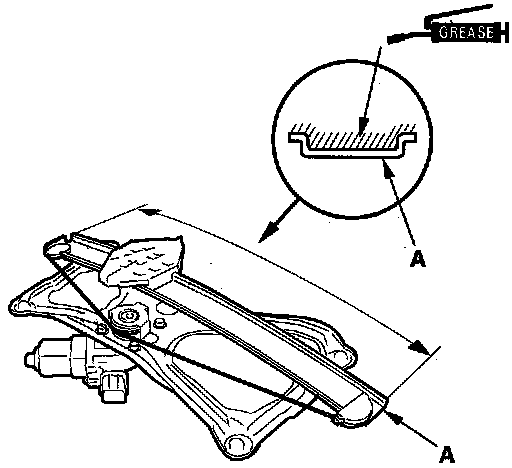 GREASE

A

A