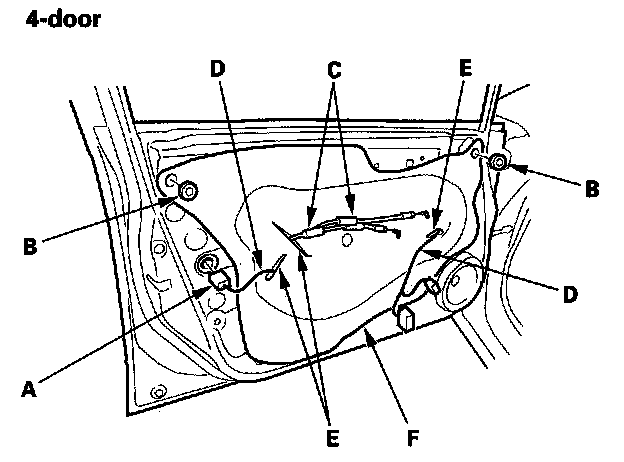 4-door

D
C
E
B
B
D
A
E
F