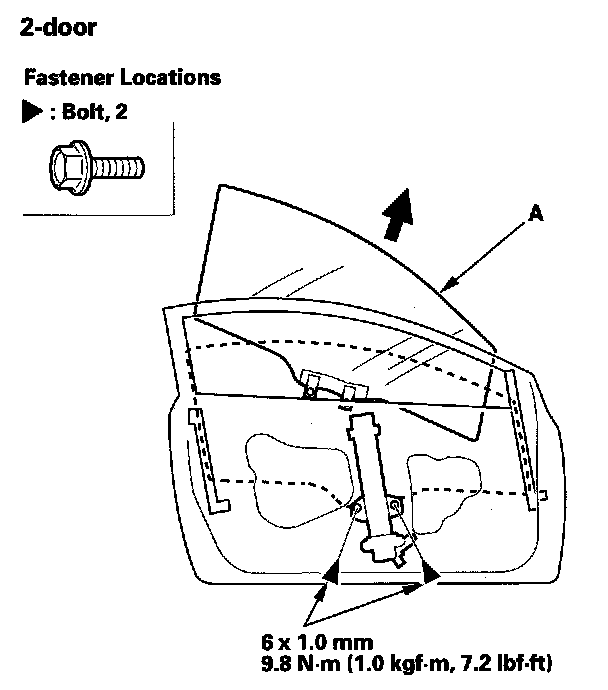 2-door

Fastener Locations

▶ : Bolt, 2

A

6 x 1.0 mm
9.8 N·m (1.0 kgf·m, 7.2 lbf·ft)