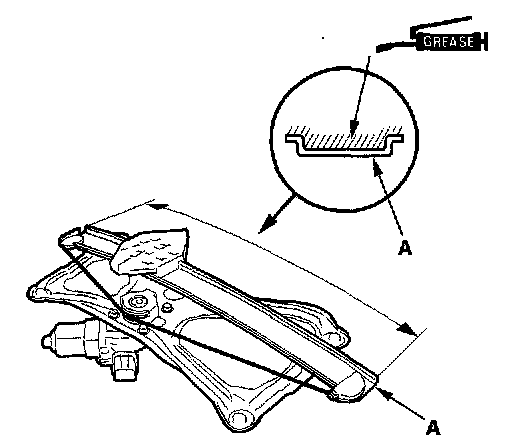 GREASE

A

A