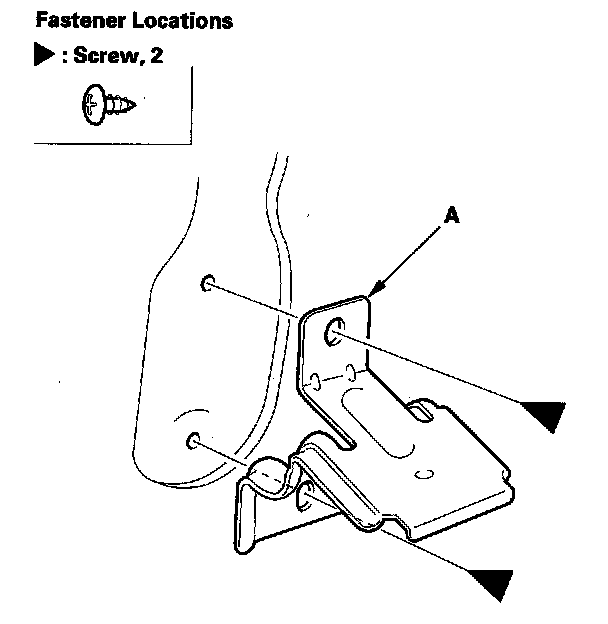 Fastener Locations

▶ : Screw, 2

A