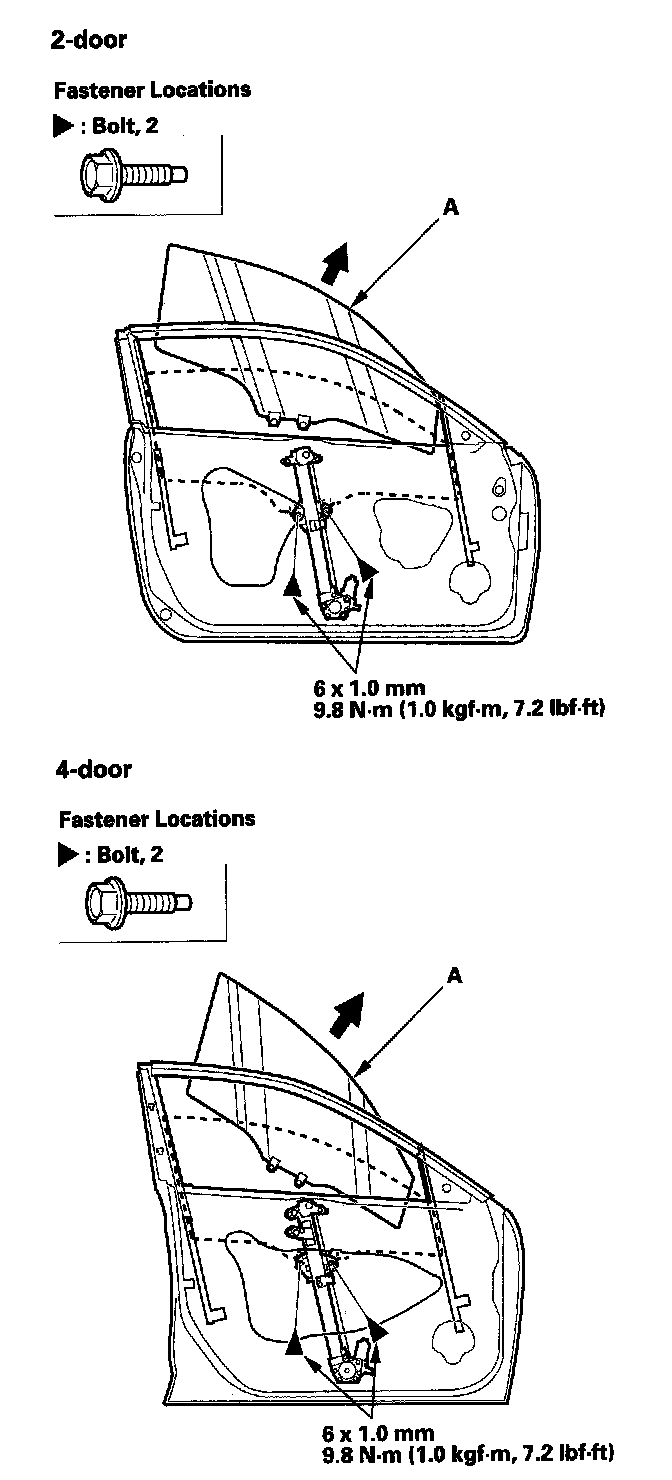 2-door

Fastener Locations

▶ : Bolt, 2

A

6 x 1.0 mm
9.8 N·m (1.0 kgf·m, 7.2 lbf·ft)

4-door

Fastener Locations

▶ : Bolt, 2

A

6 x 1.0 mm
9.8 N·m (1.0 kgf·m, 7.2 lbf·ft)