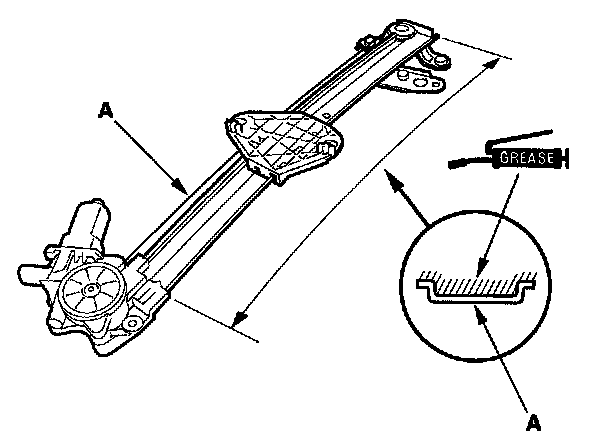 A

GREASE

A