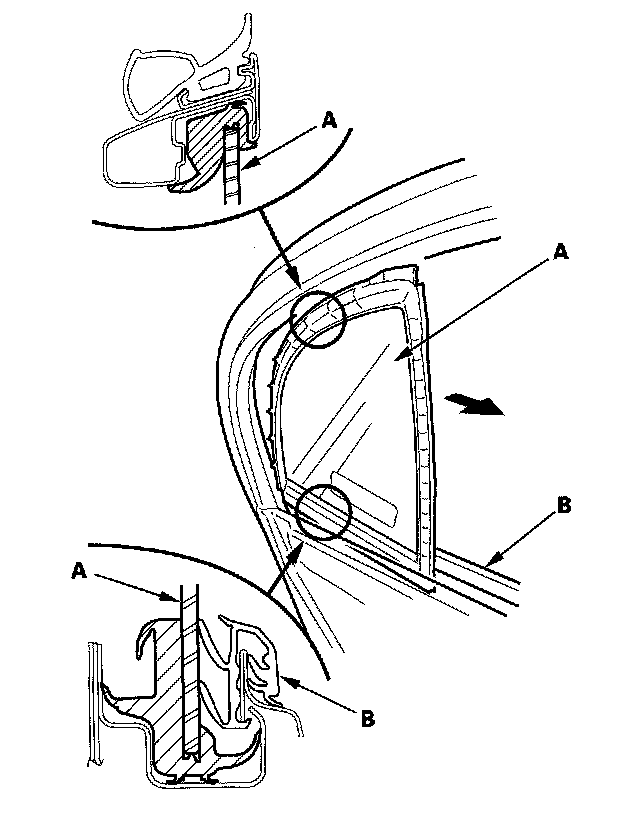 A

A

B

A

B