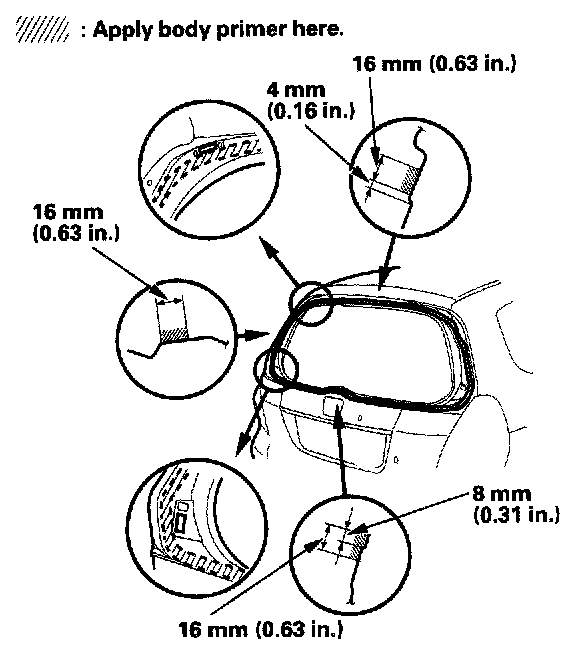 : Apply body primer here.

16 mm (0.63 in.)

4 mm (0.16 in.)

16 mm (0.63 in.)

8 mm (0.31 in.)

16 mm (0.63 in.)