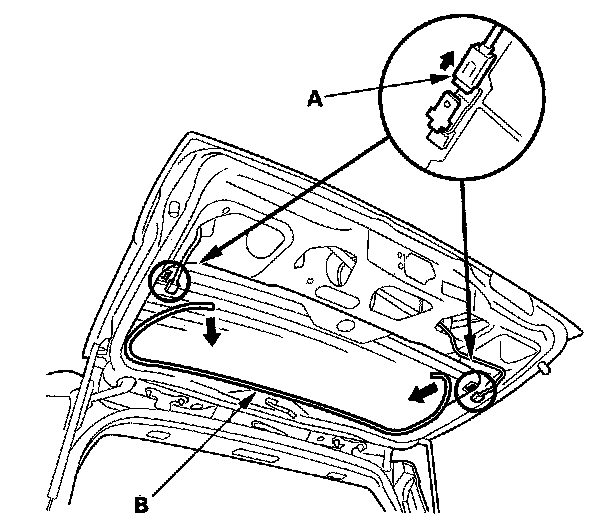 A

B