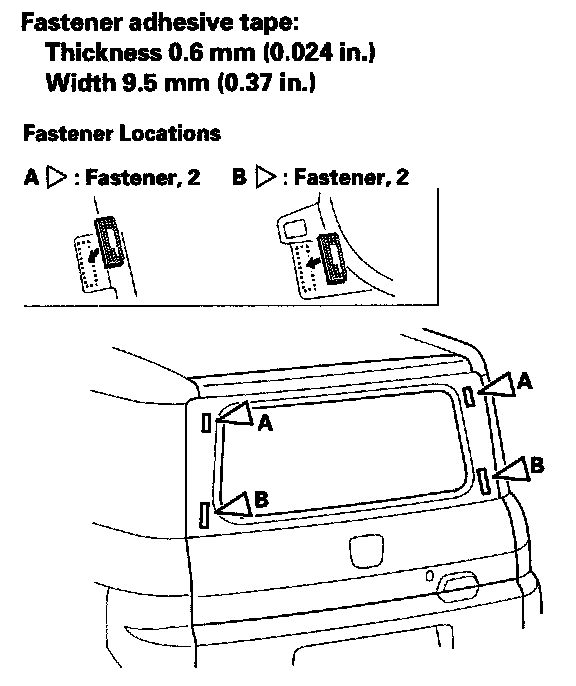 Fastener adhesive tape:
Thickness 0.6 mm (0.024 in.)
Width 9.5 mm (0.37 in.)

Fastener Locations

A ▷ : Fastener, 2   B ▷ : Fastener, 2

A

A

B

B