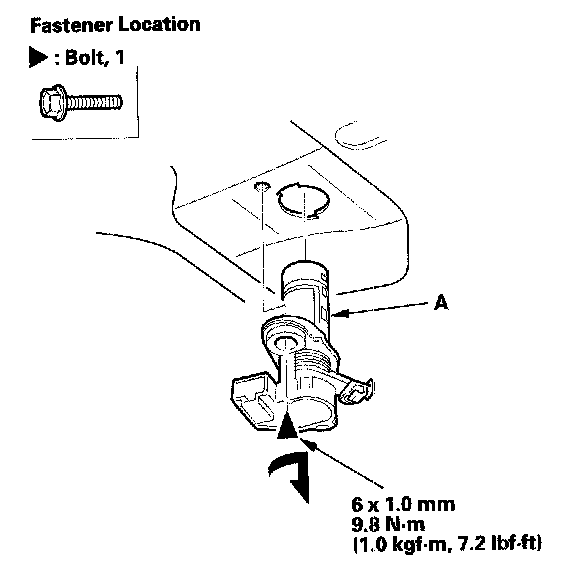 Fastener Location

▶ : Bolt, 1

A

6 x 1.0 mm
9.8 N·m
(1.0 kgf·m, 7.2 lbf·ft)