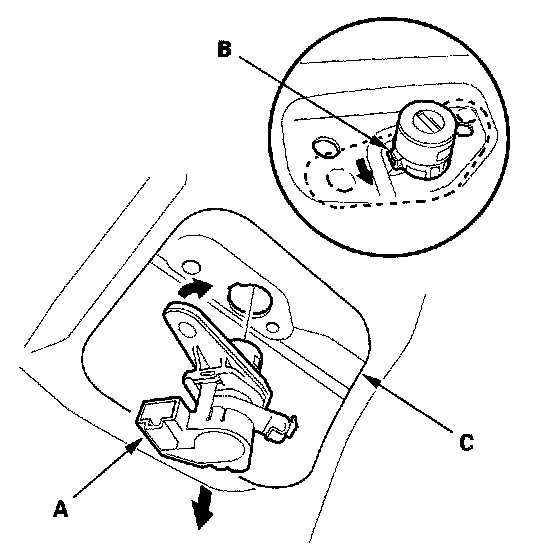 B

C

A