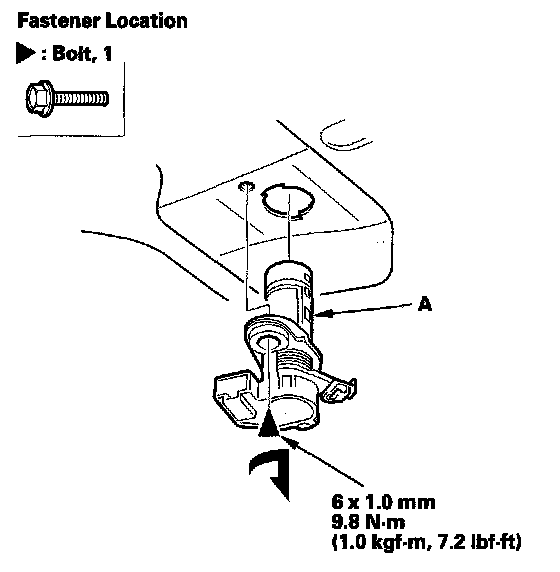 Fastener Location

▶ : Bolt, 1

A

6 x 1.0 mm
9.8 N·m
(1.0 kgf·m, 7.2 lbf·ft)