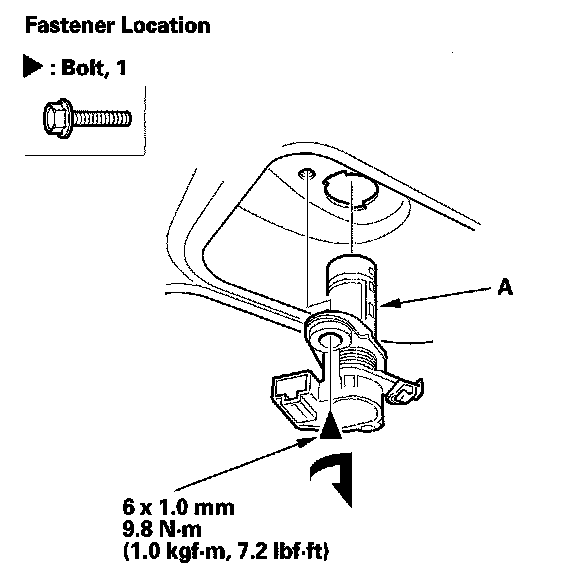 Fastener Location

▶ : Bolt, 1

A

6 x 1.0 mm
9.8 N·m
(1.0 kgf·m, 7.2 lbf·ft)