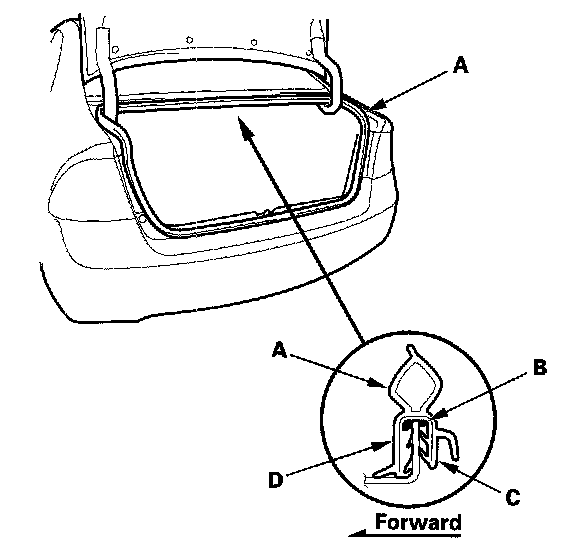 A

A

B

D

C

Forward