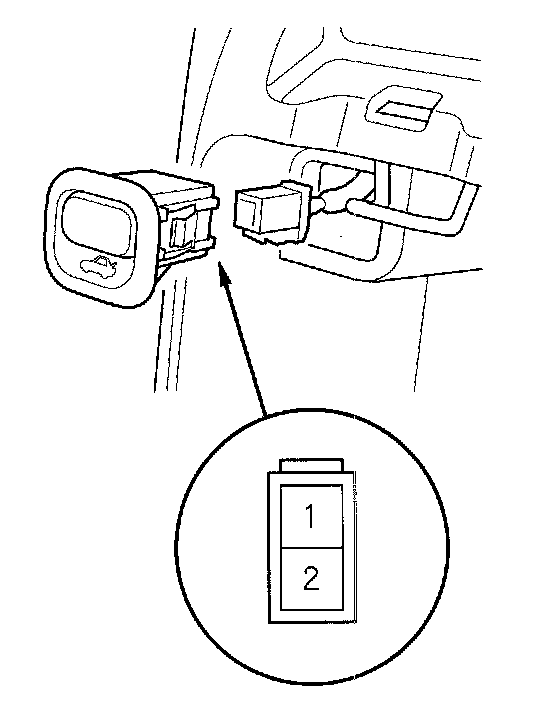 1

2