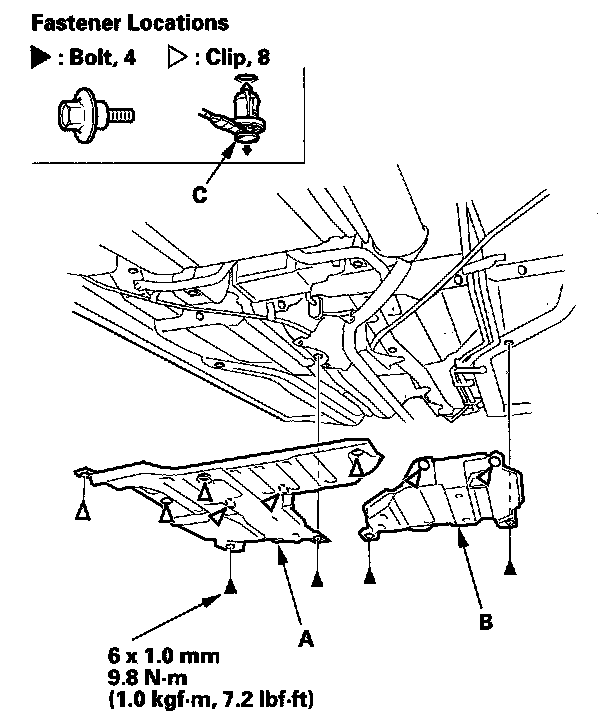 Fastener Locations

▶ : Bolt, 4 ▷ : Clip, 8

C

A

B

6 x 1.0 mm
9.8 N·m
(1.0 kgf·m, 7.2 lbf·ft)