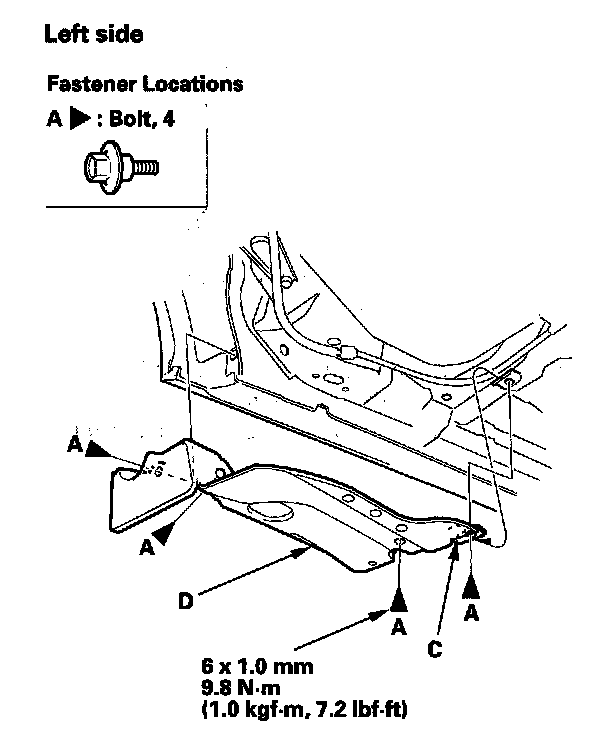 Left side

Fastener Locations

A ▶ : Bolt, 4

A

A

D

A

C

A

6 x 1.0 mm
9.8 N·m
(1.0 kgf·m, 7.2 lbf·ft)