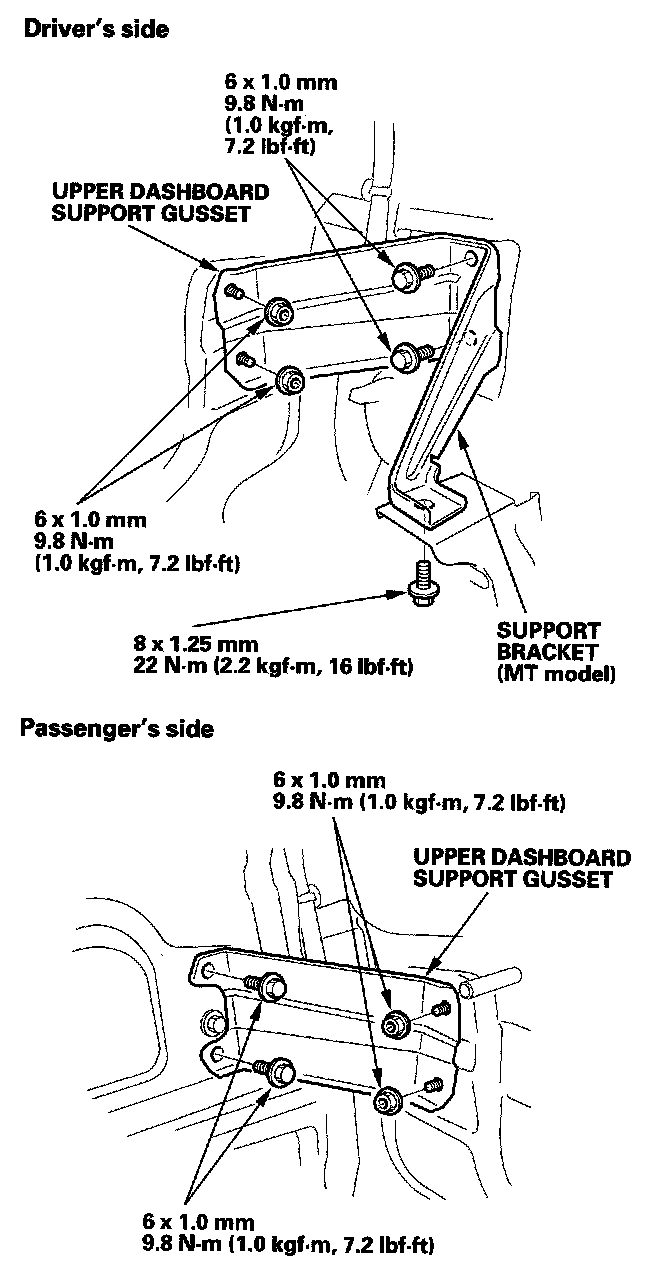 Driver's side

6 x 1.0 mm
9.8 N·m
(1.0 kgf·m,
7.2 lbf·ft)

UPPER DASHBOARD
SUPPORT GUSSET

6 x 1.0 mm
9.8 N·m
(1.0 kgf·m, 7.2 lbf·ft)

8 x 1.25 mm
22 N·m (2.2 kgf·m, 16 lbf·ft)

SUPPORT
BRACKET
(MT model)

Passenger's side

6 x 1.0 mm
9.8 N·m (1.0 kgf·m, 7.2 lbf·ft)

UPPER DASHBOARD
SUPPORT GUSSET

6 x 1.0 mm
9.8 N·m (1.0 kgf·m, 7.2 lbf·ft)