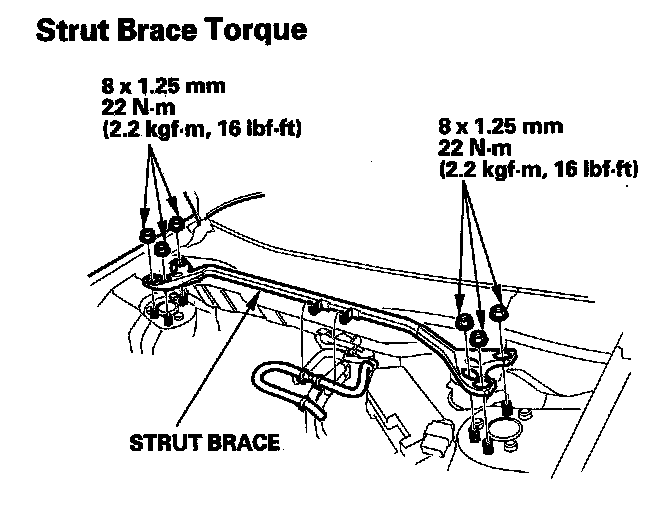 Strut Brace Torque

8 x 1.25 mm
22 N·m
(2.2 kgf·m, 16 lbf·ft)

8 x 1.25 mm
22 N·m
(2.2 kgf·m, 16 lbf·ft)

STRUT BRACE