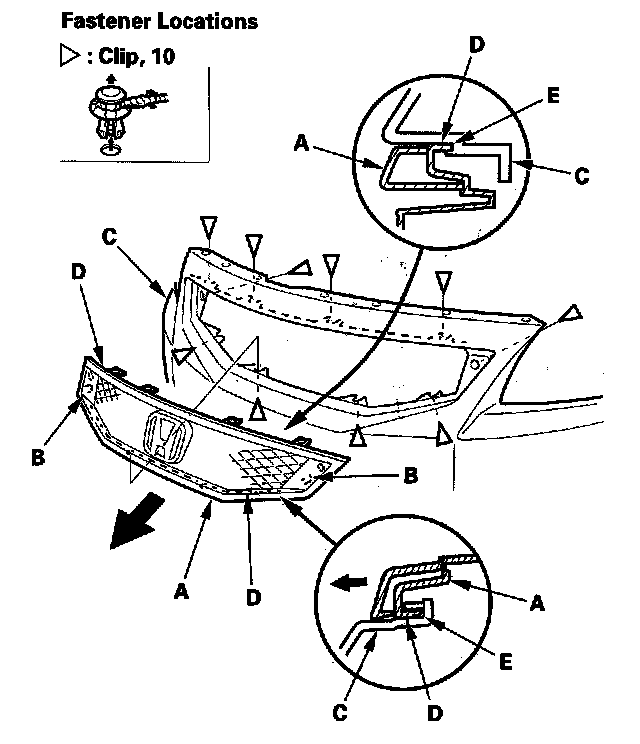 Fastener Locations

▷ : Clip, 10

D
E
A
C
C
D
B
B
A
D
A
E
C
D