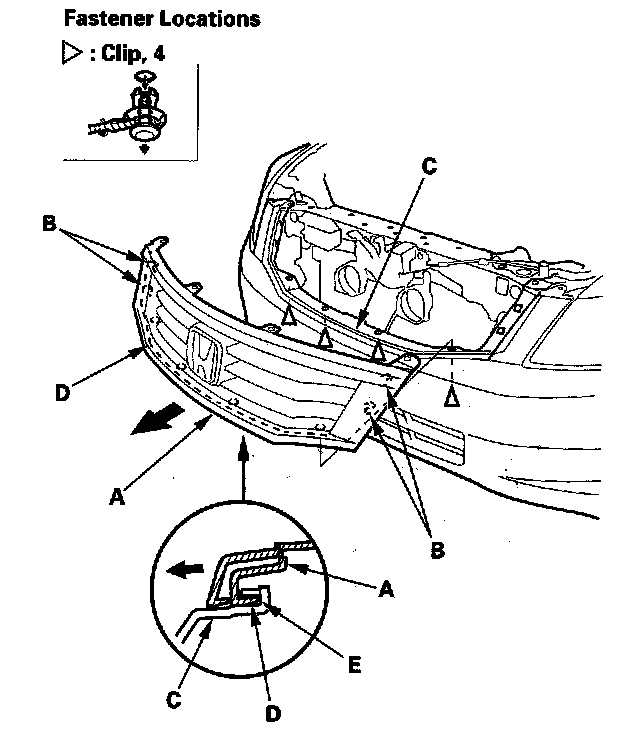 Fastener Locations

▷ : Clip, 4

C

B

D

A

B

A

E

C

D