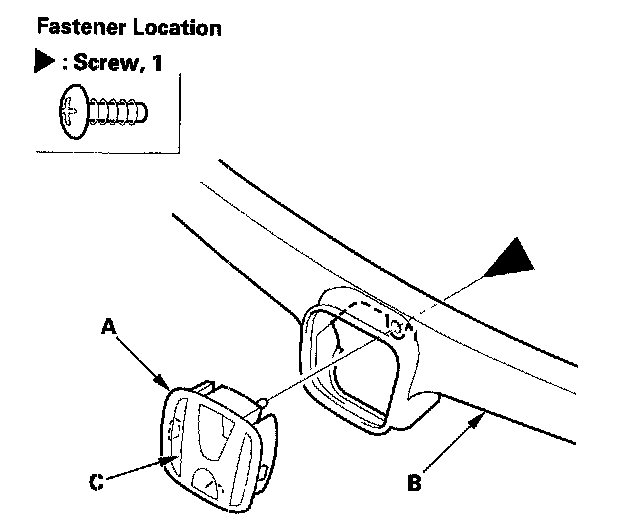 Fastener Location

▶ : Screw, 1

A

C

B