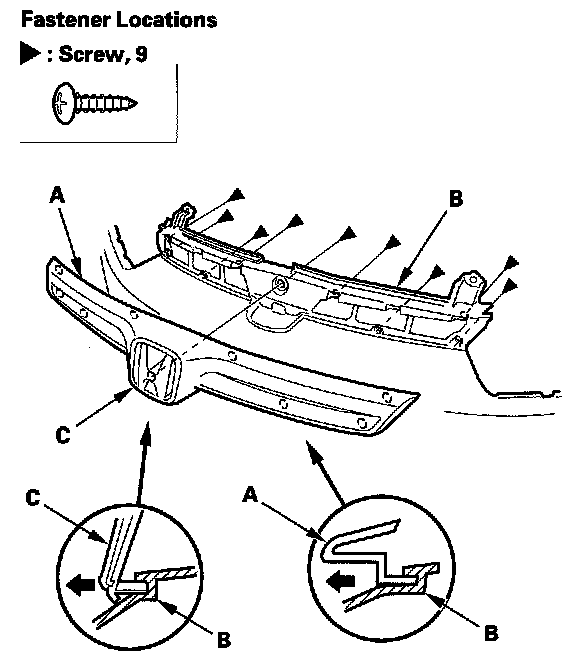 Fastener Locations

▶ : Screw, 9

A

B

C

C

B

A

B