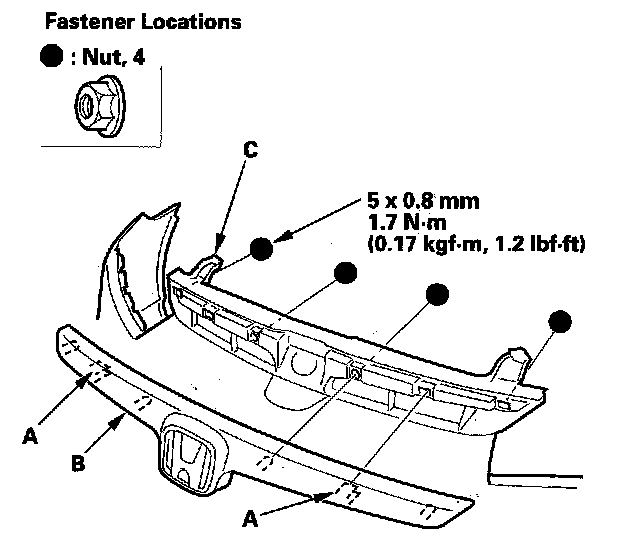 Fastener Locations

● : Nut, 4

C

5 x 0.8 mm
1.7 N·m
(0.17 kgf·m, 1.2 lbf·ft)

A

B

A