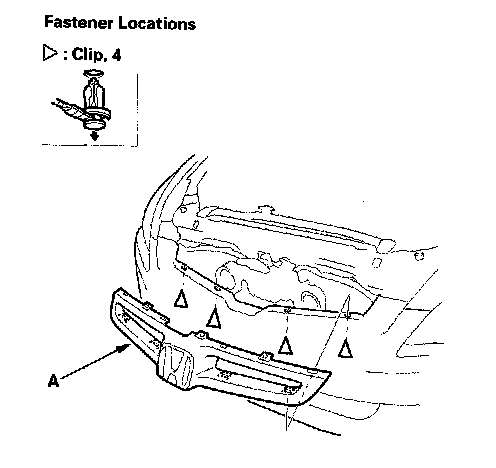 Fastener Locations

▷ : Clip, 4

A