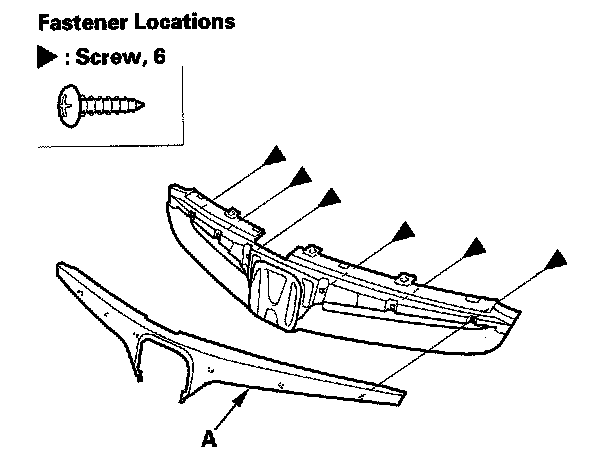 Fastener Locations

▶ : Screw, 6

A