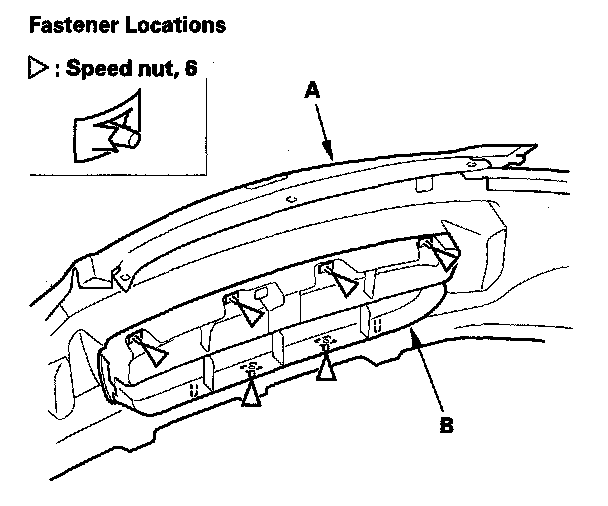 Fastener Locations

▷ : Speed nut, 6

A

B