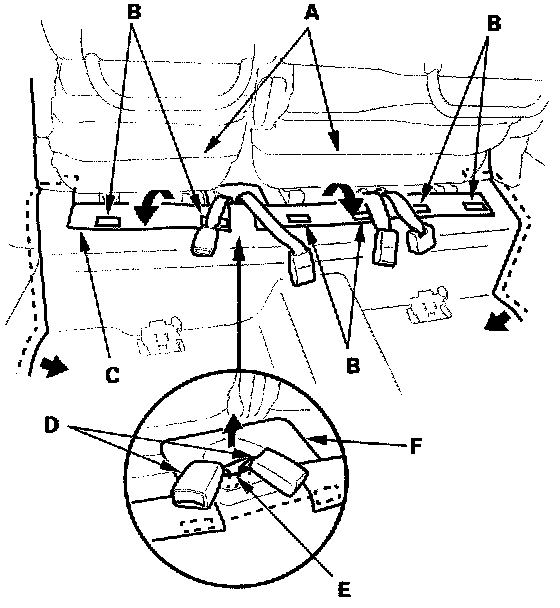 B
A
B
C
B
D
F
E