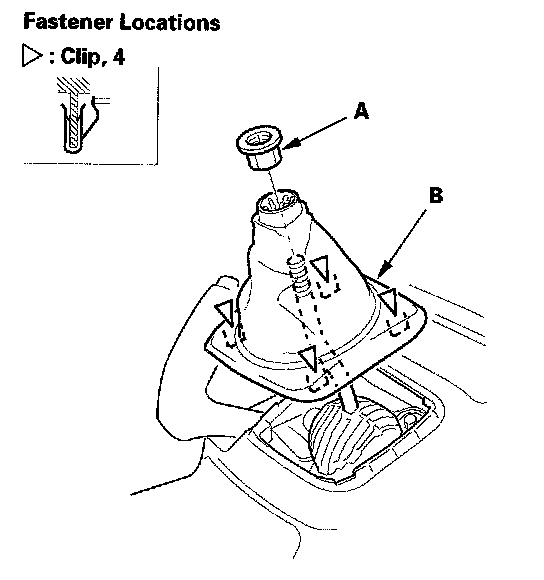 Fastener Locations

▷ : Clip, 4

A

B