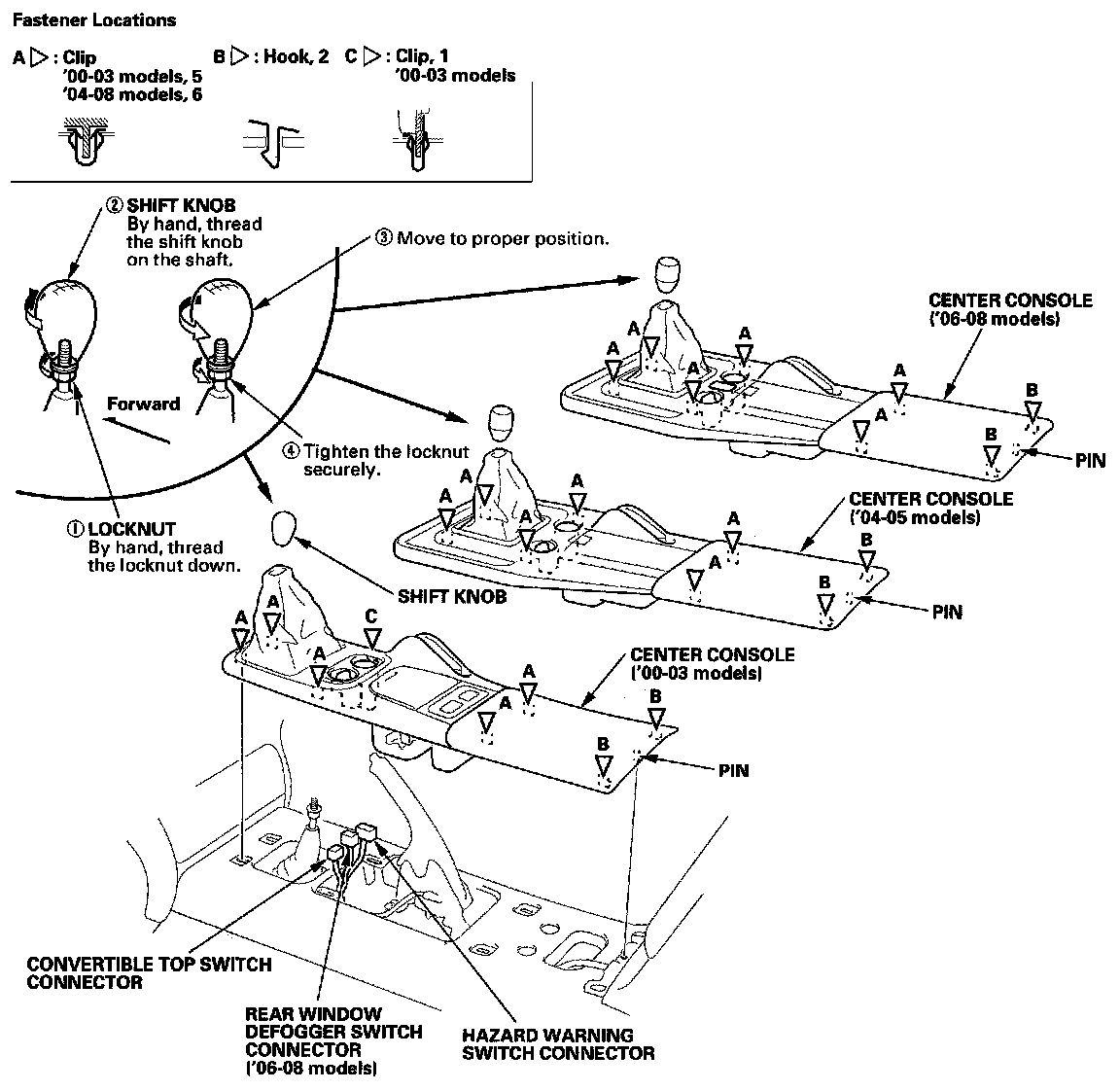 Fastener Locations

A ▷ : Clip
'00-03 models, 5
'04-08 models, 6

B ▷ : Hook, 2

C ▷ : Clip, 1
'00-03 models

② SHIFT KNOB
By hand, thread the shift knob on the shaft.

③ Move to proper position.

Forward

④ Tighten the locknut securely.

① LOCKNUT
By hand, thread the locknut down.

SHIFT KNOB

CENTER CONSOLE
('06-08 models)

A
A
A
A
A
A
B
B
PIN

CENTER CONSOLE
('04-05 models)

A
A
A
A
A
A
B
B
PIN

CENTER CONSOLE
('00-03 models)

A
A
A
C
A
A
B
B
PIN

CONVERTIBLE TOP SWITCH CONNECTOR

REAR WINDOW DEFOGGER SWITCH CONNECTOR
('06-08 models)

HAZARD WARNING SWITCH CONNECTOR