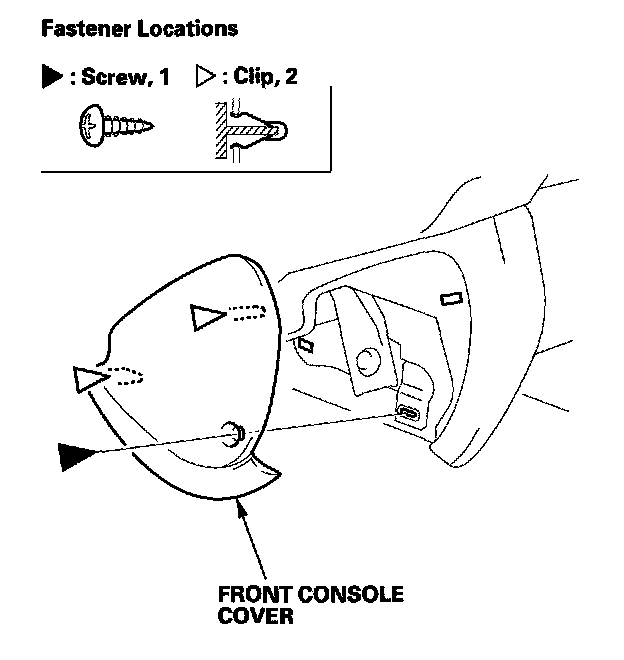 Fastener Locations

▶ : Screw, 1 ▷ : Clip, 2

FRONT CONSOLE COVER