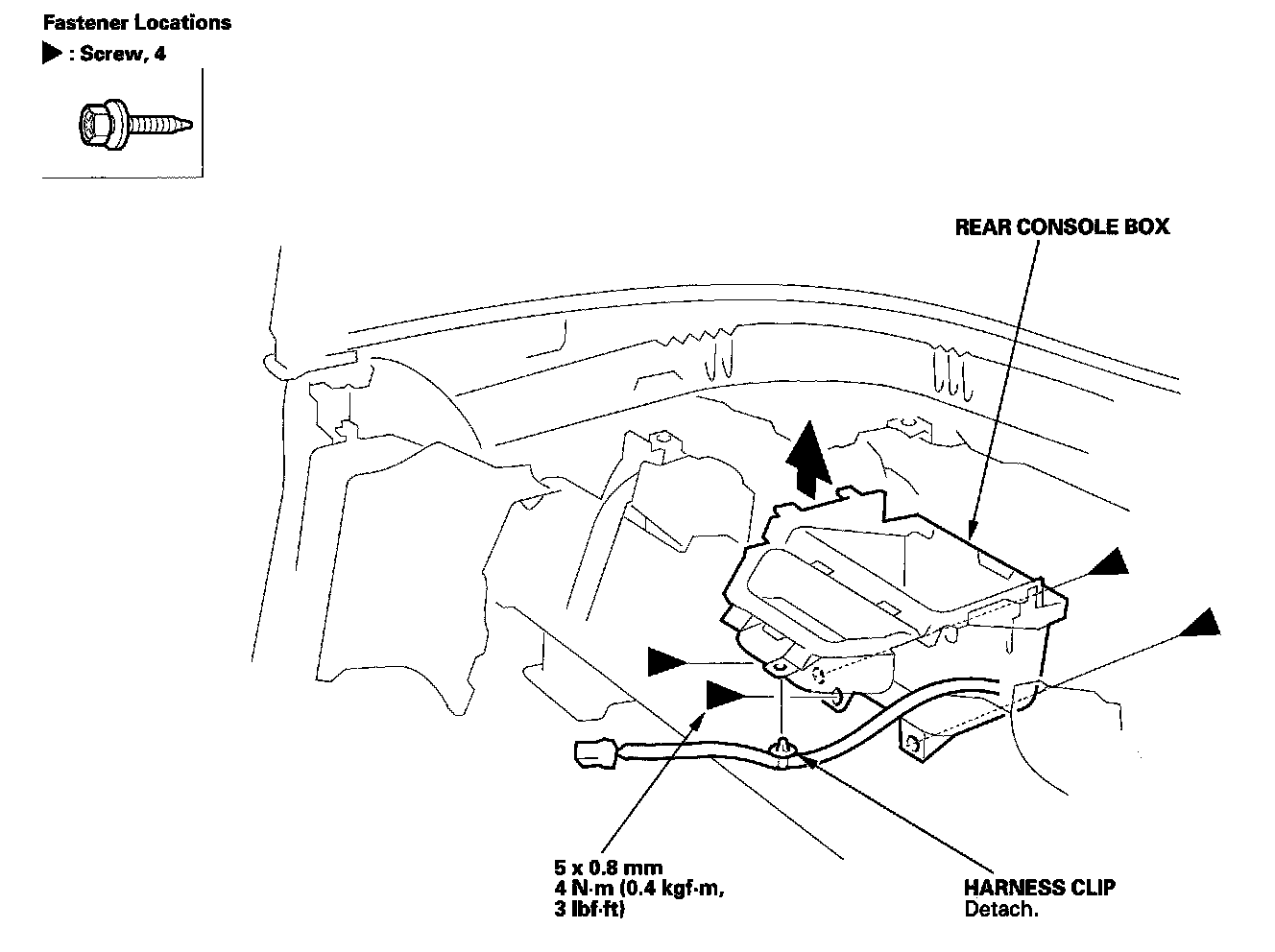 Fastener Locations
▶ : Screw, 4

REAR CONSOLE BOX

5 x 0.8 mm
4 N·m (0.4 kgf·m, 3 lbf·ft)

HARNESS CLIP
Detach.