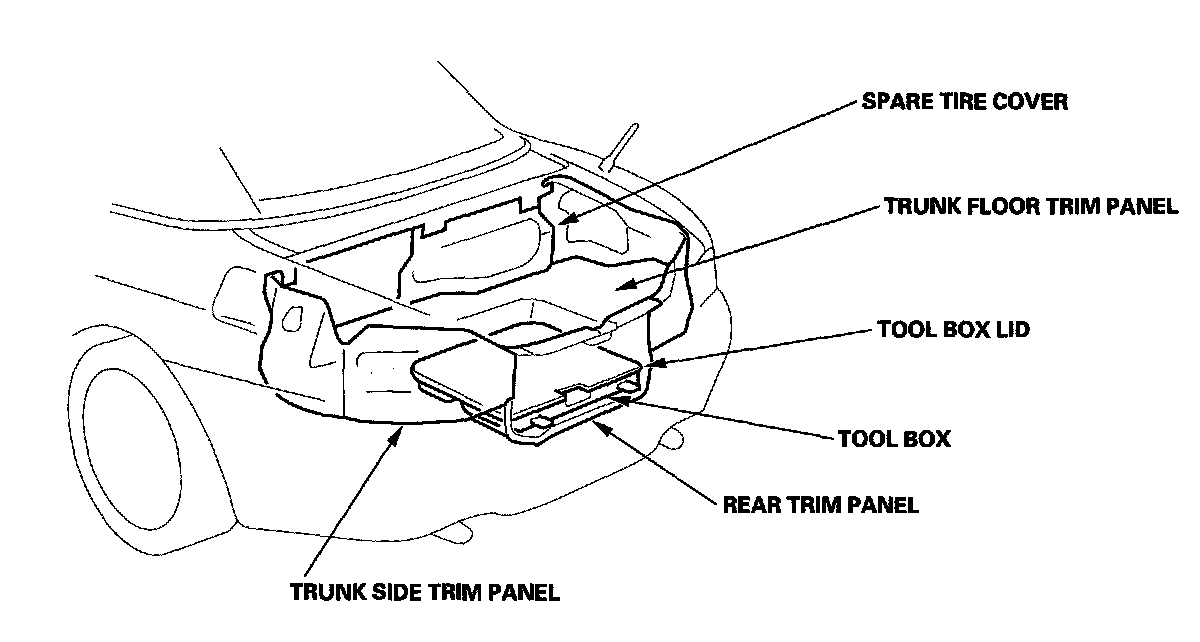 SPARE TIRE COVER

TRUNK FLOOR TRIM PANEL

TOOL BOX LID

TOOL BOX

REAR TRIM PANEL

TRUNK SIDE TRIM PANEL