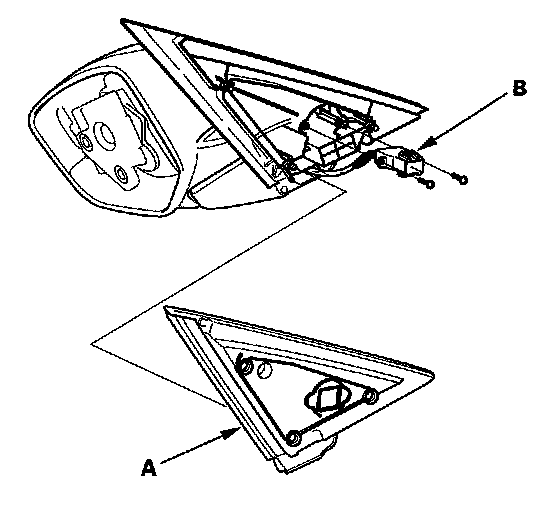 B

A