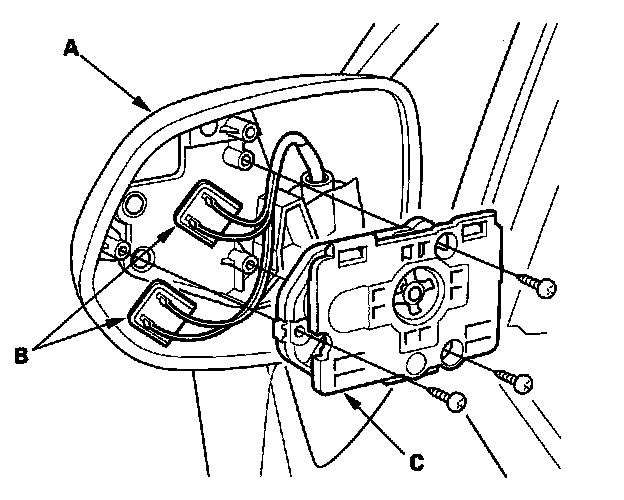 A
B
C