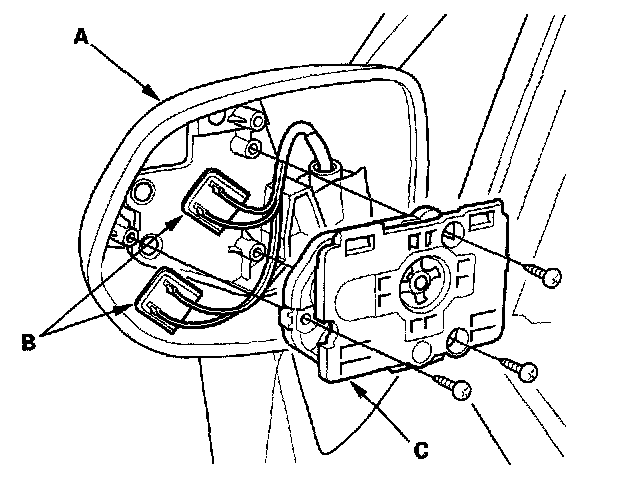 A

B

C