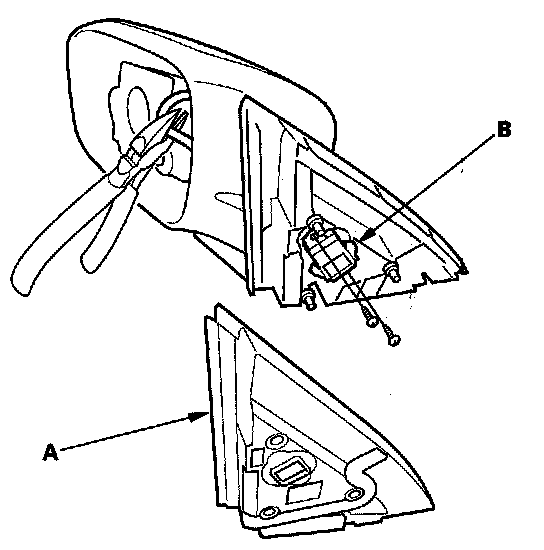 B

A