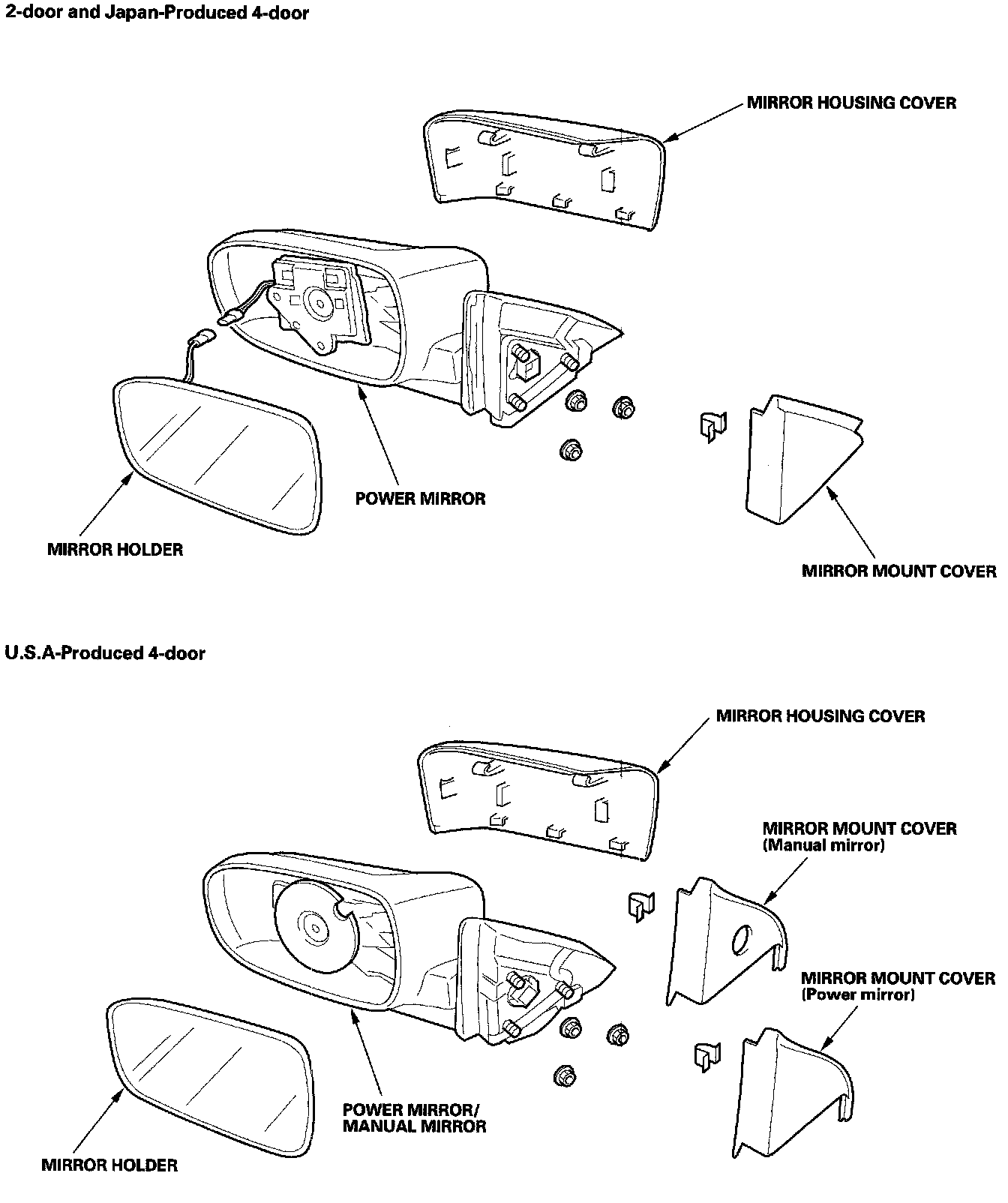 2-door and Japan-Produced 4-door

MIRROR HOUSING COVER

POWER MIRROR

MIRROR HOLDER

MIRROR MOUNT COVER

U.S.A-Produced 4-door

MIRROR HOUSING COVER

MIRROR MOUNT COVER
(Manual mirror)

MIRROR MOUNT COVER
(Power mirror)

POWER MIRROR/
MANUAL MIRROR

MIRROR HOLDER