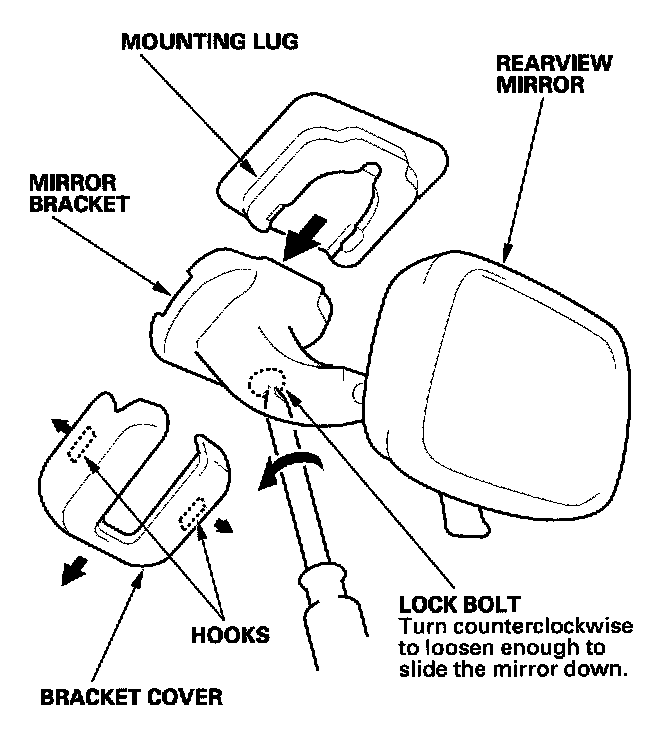 MOUNTING LUG

REARVIEW MIRROR

MIRROR BRACKET

LOCK BOLT
Turn counterclockwise to loosen enough to slide the mirror down.

HOOKS

BRACKET COVER