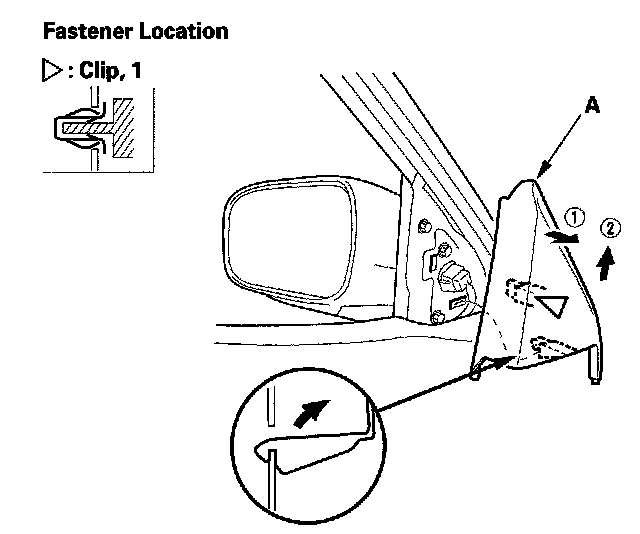 Fastener Location

▷: Clip, 1

A

①

②