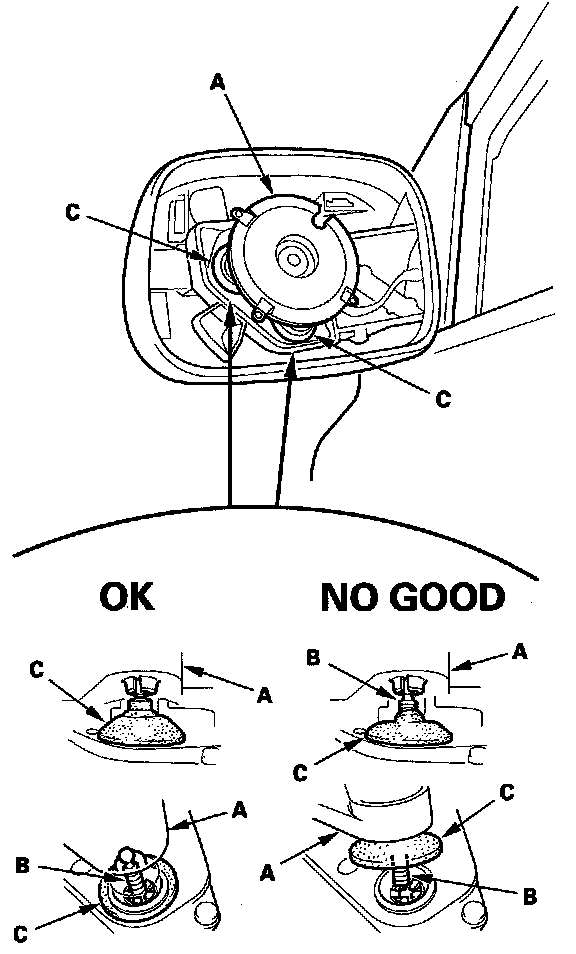 A

C

C

OK

NO GOOD

C

A

B

A

C

A

B

C

C

A

B