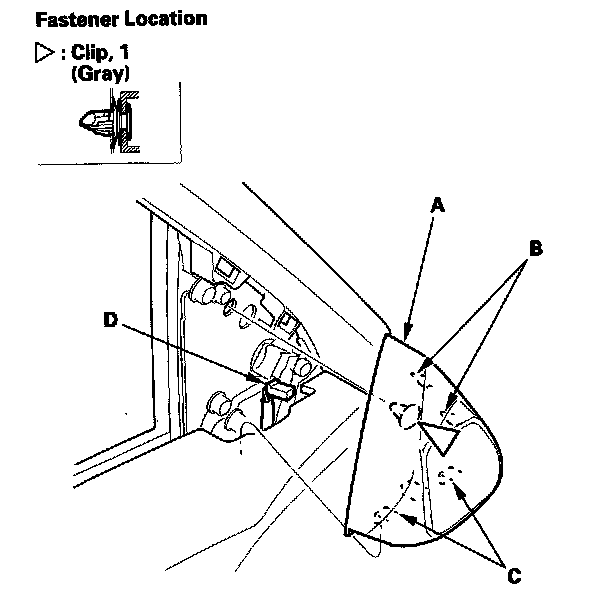 Fastener Location

▷ : Clip, 1
(Gray)

A

B

D

C